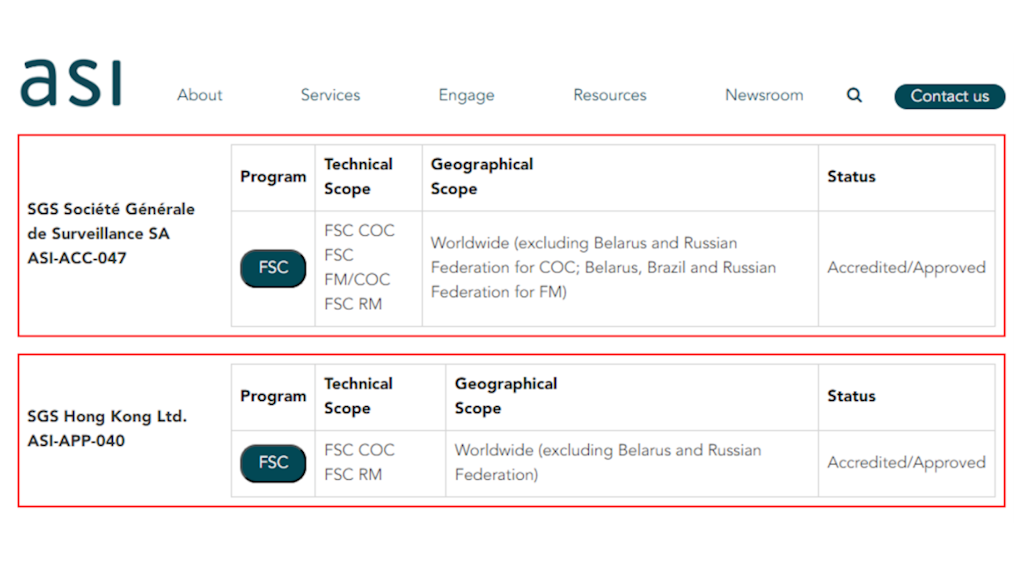 asi

About Services Engage Resources Newsroom Contact us

SGS Société Générale de Surveillance SA
ASI-ACC-047

| Program | Technical Scope | Geographical Scope | Status |
|---|---|---|---|
| FSC | FSC COC FSC FM/COC FSC RM | Worldwide (excluding Belarus and Russian Federation for COC; Belarus, Brazil and Russian Federation for FM) | Accredited/Approved |

SGS Hong Kong Ltd.
ASI-APP-040

| Program | Technical Scope | Geographical Scope | Status |
|---|---|---|---|
| FSC | FSC COC FSC RM | Worldwide (excluding Belarus and Russian Federation) | Accredited/Approved |