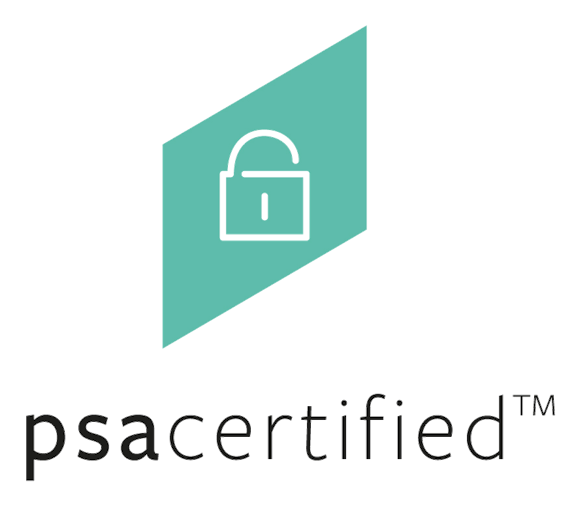 psacertified™