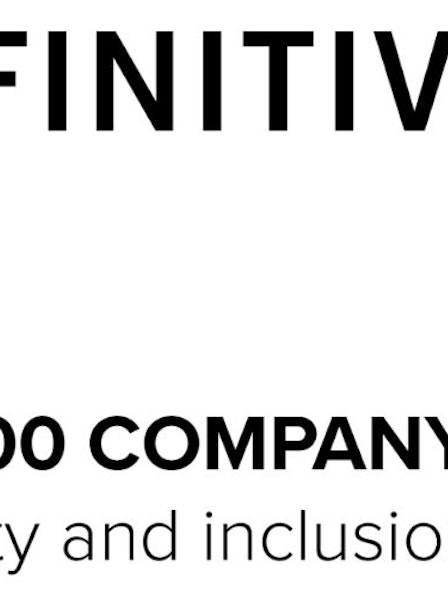 FINITIV

00 COMPANY

ty and inclusio