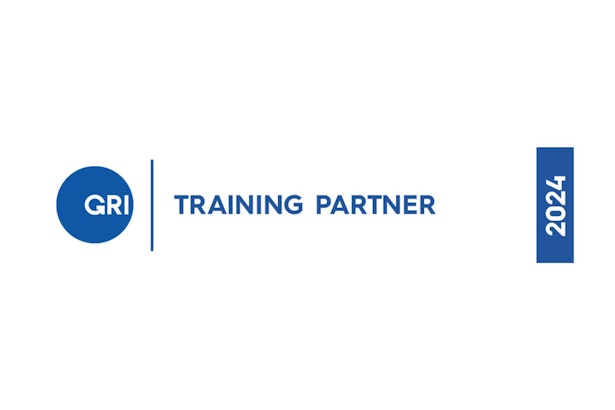 GRI

TRAINING PARTNER

2024