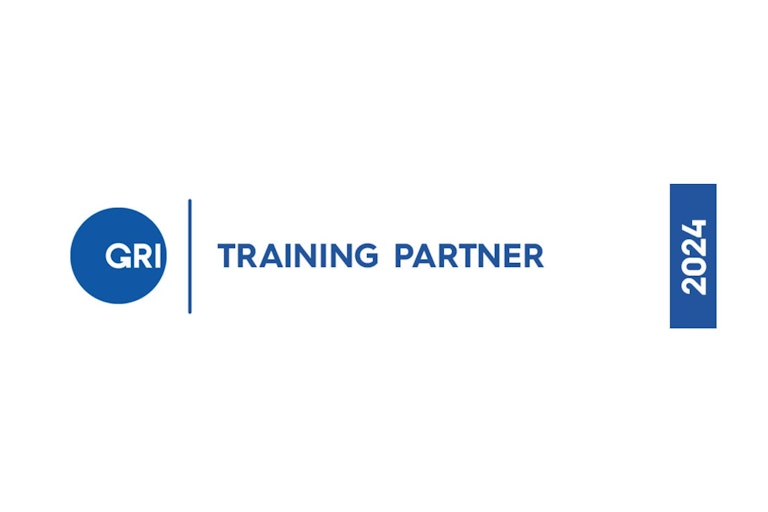 GRI

TRAINING PARTNER

2024