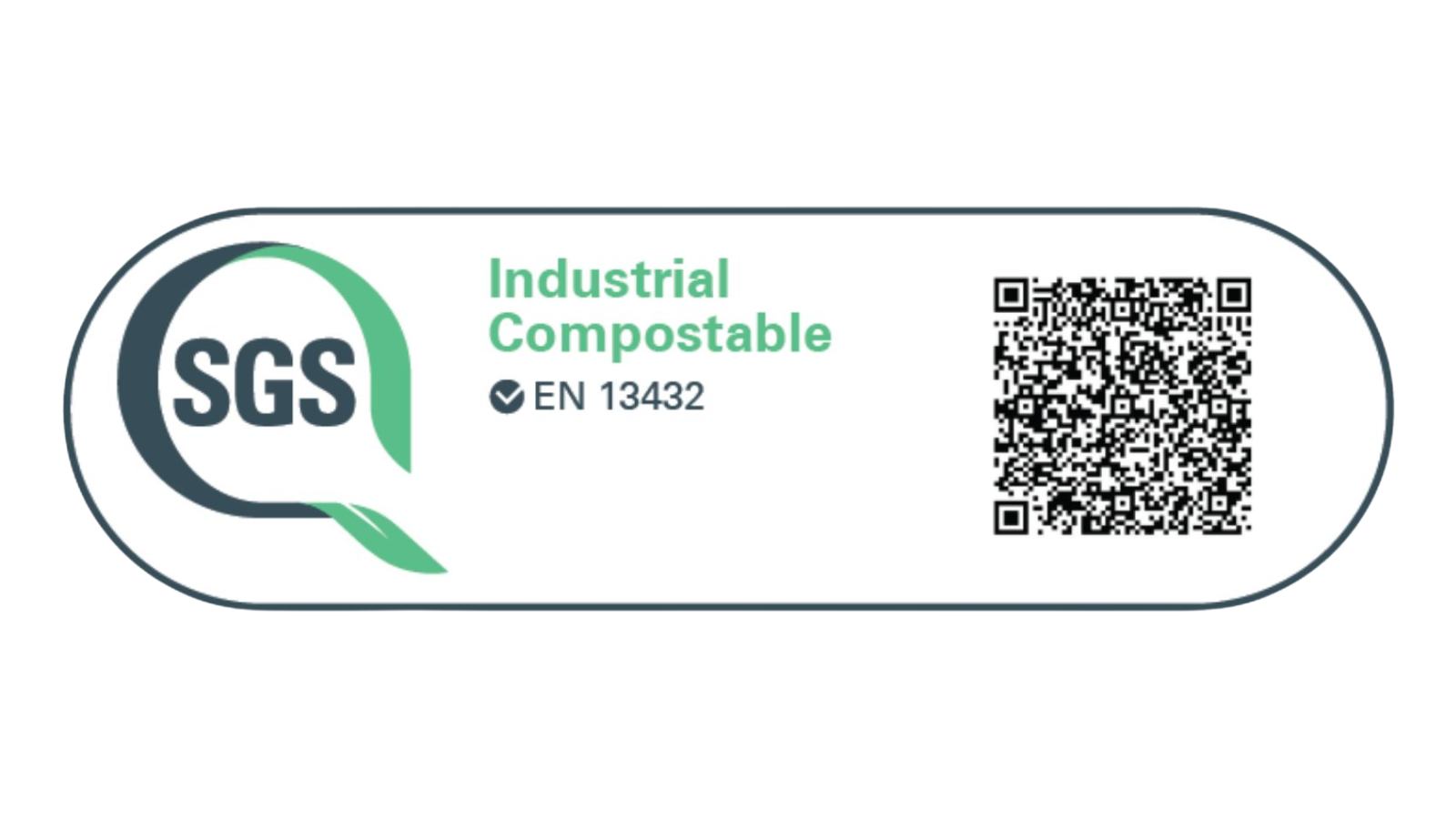 SGS

Industrial Compostable
EN 13432