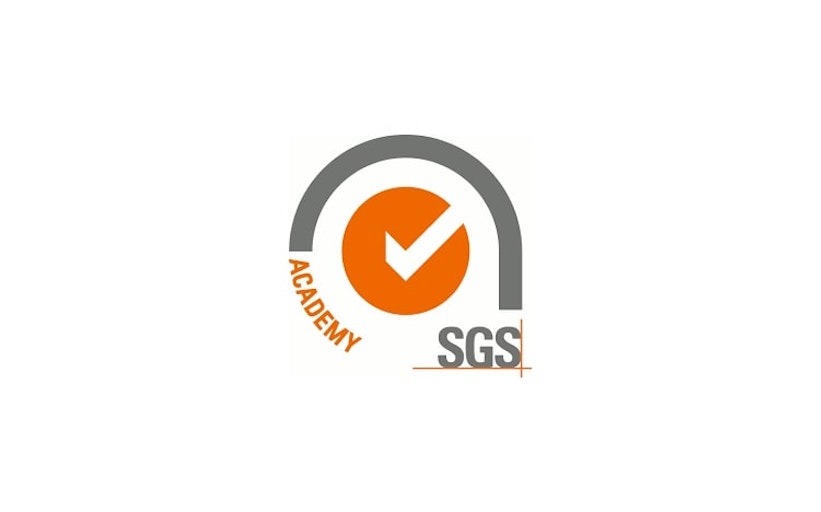 ACADEMY
SGS