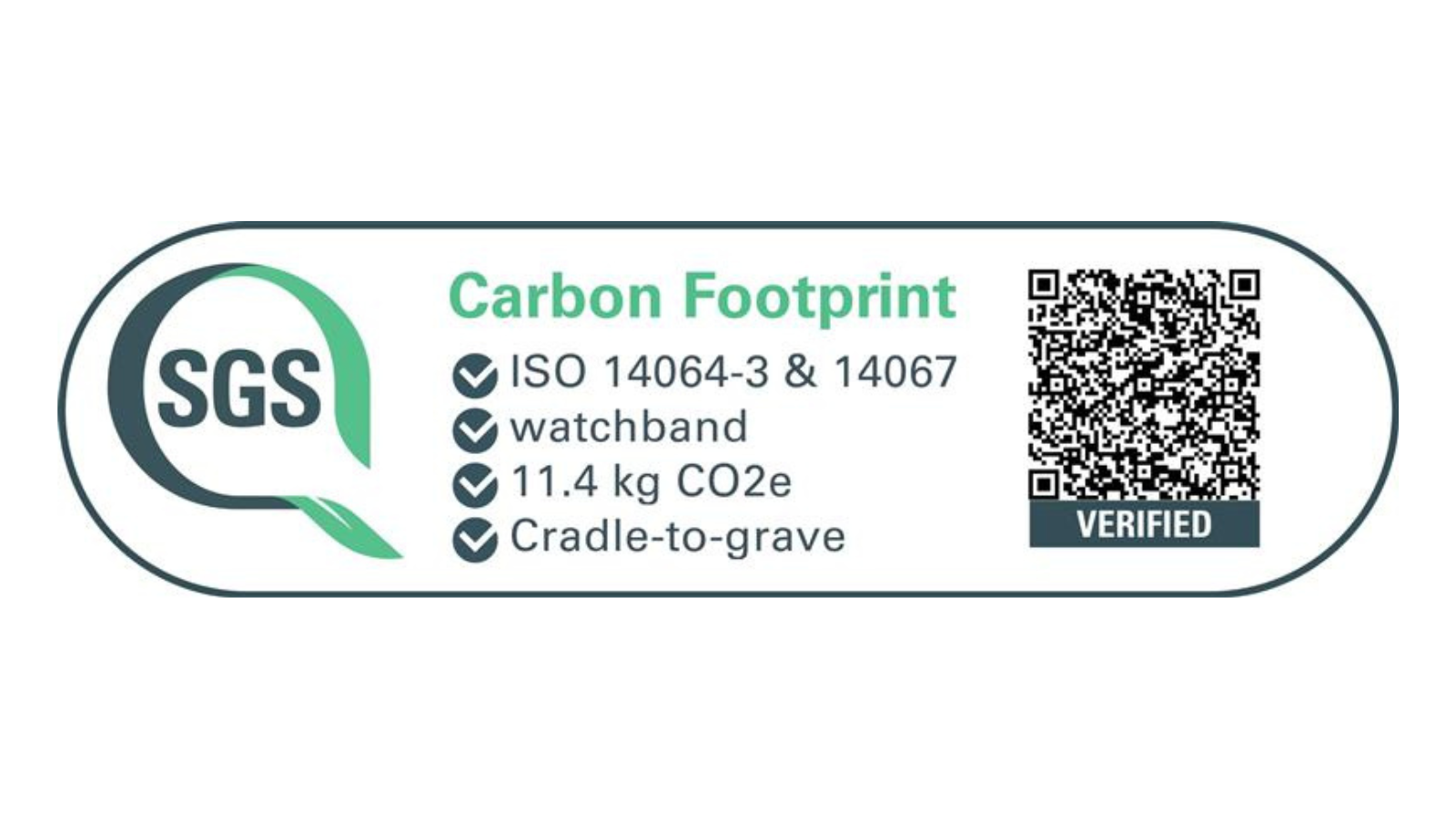 SGS

Carbon Footprint

ISO 14064-3 & 14067

watchband

11.4 kg CO2e

Cradle-to-grave

VERIFIED