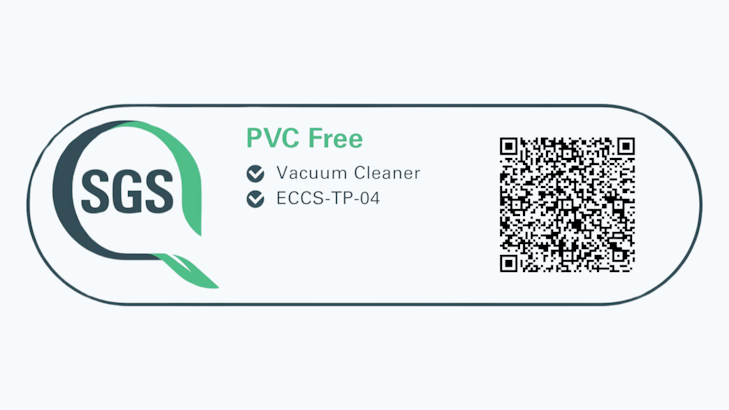 SGS

PVC Free

Vacuum Cleaner

ECCS-TP-04