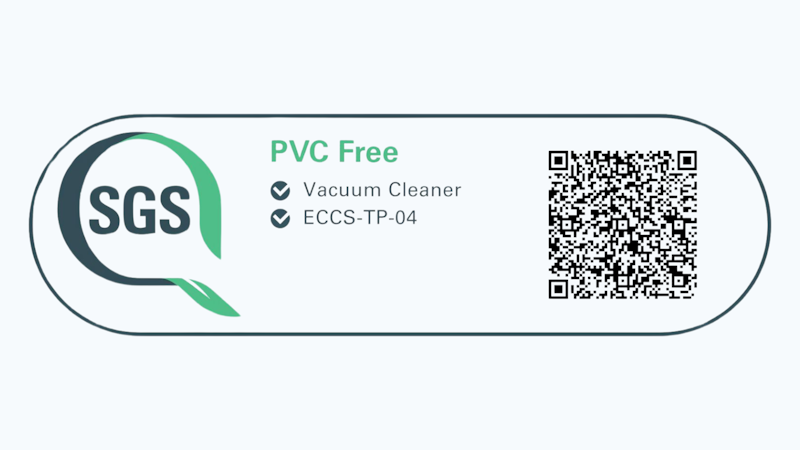 SGS

PVC Free

Vacuum Cleaner

ECCS-TP-04