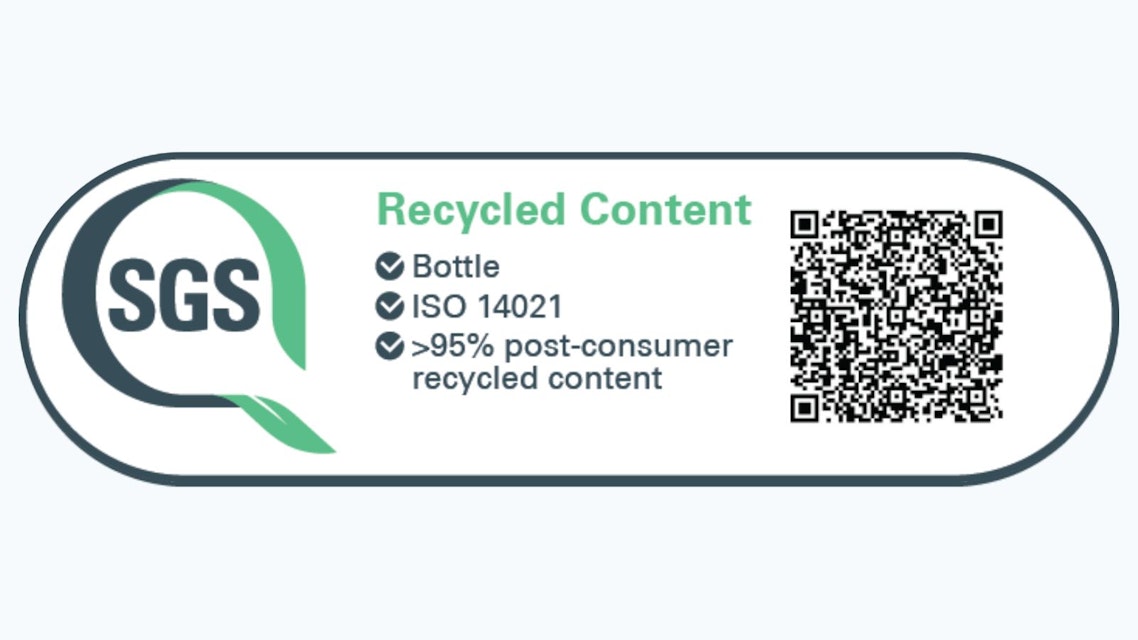 SGS

Recycled Content

Bottle

ISO 14021

>95% post-consumer recycled content