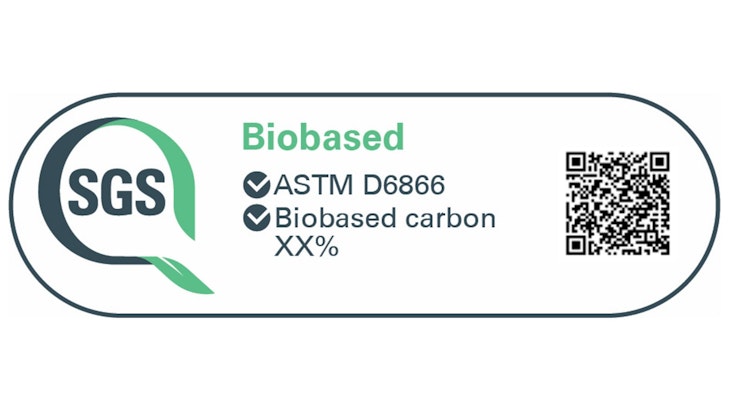 SGS

Biobased

ASTM D6866

Biobased carbon XX%