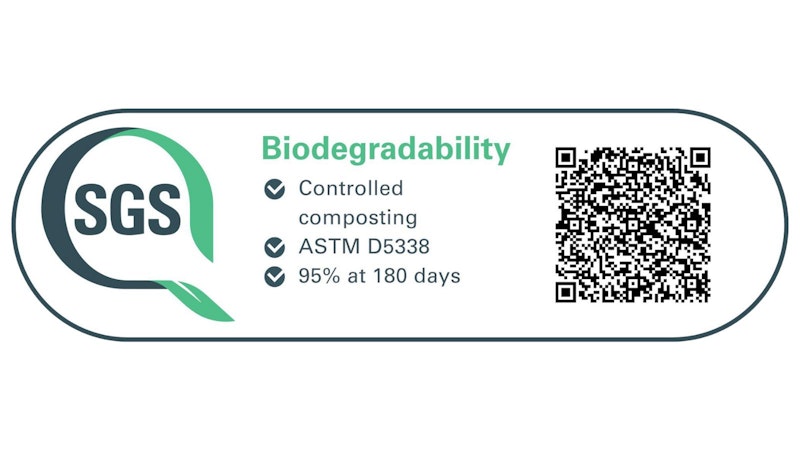 SGS

Biodegradability

Controlled composting

ASTM D5338

95% at 180 days