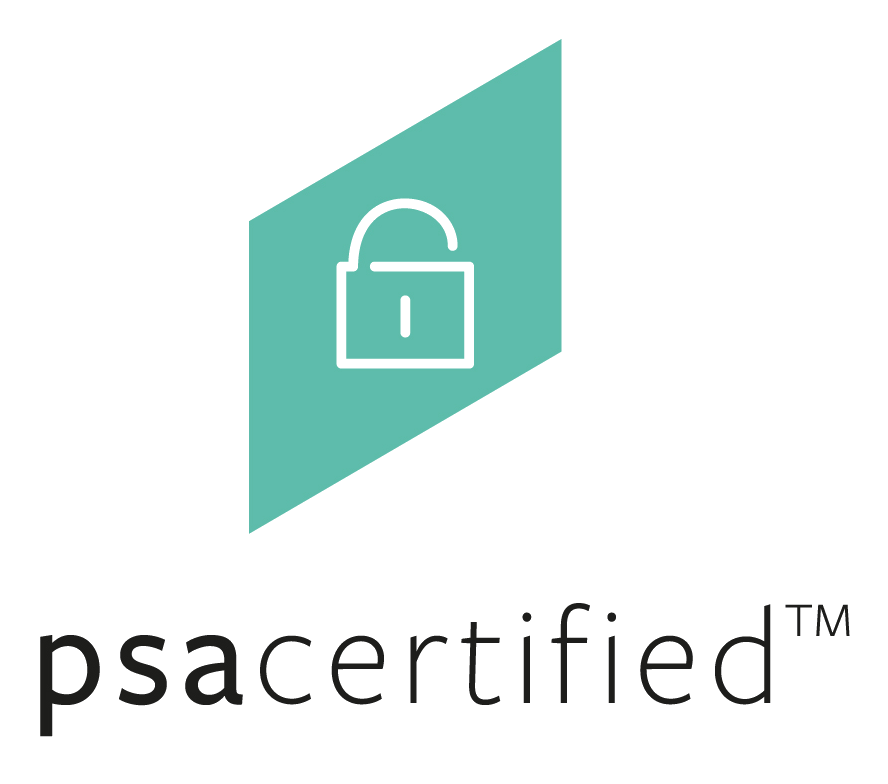 psacertified™