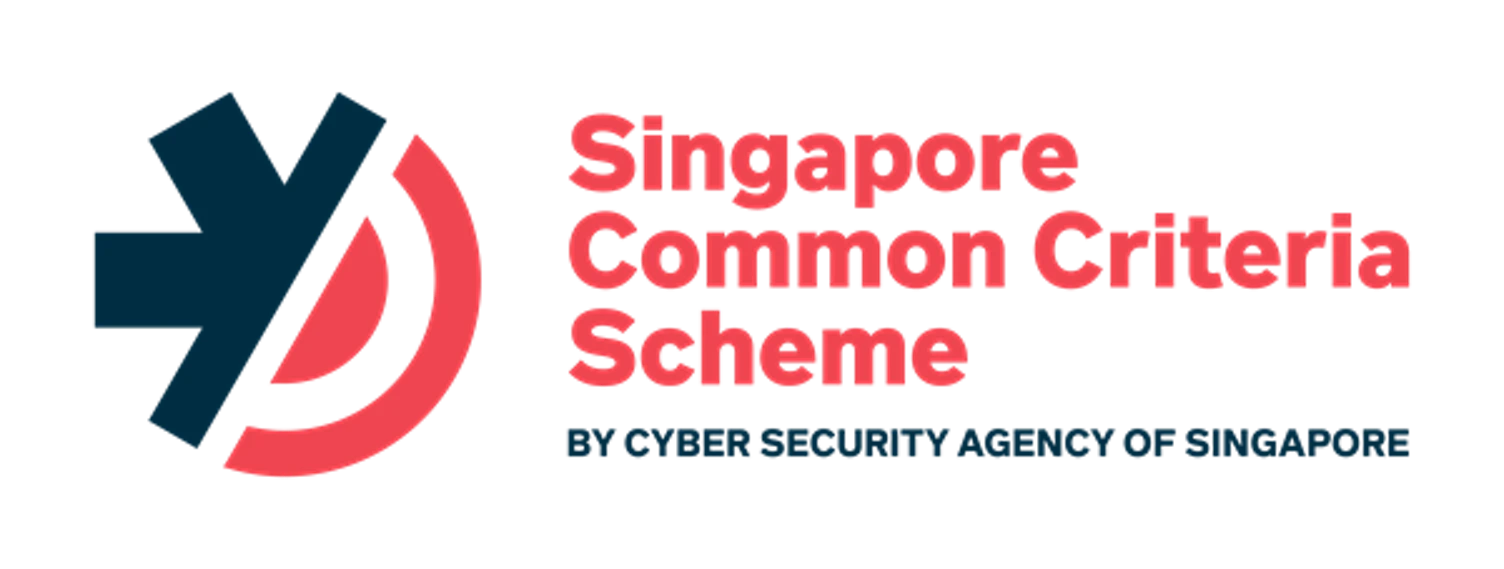 Singapore Common Criteria Scheme

BY CYBER SECURITY AGENCY OF SINGAPORE