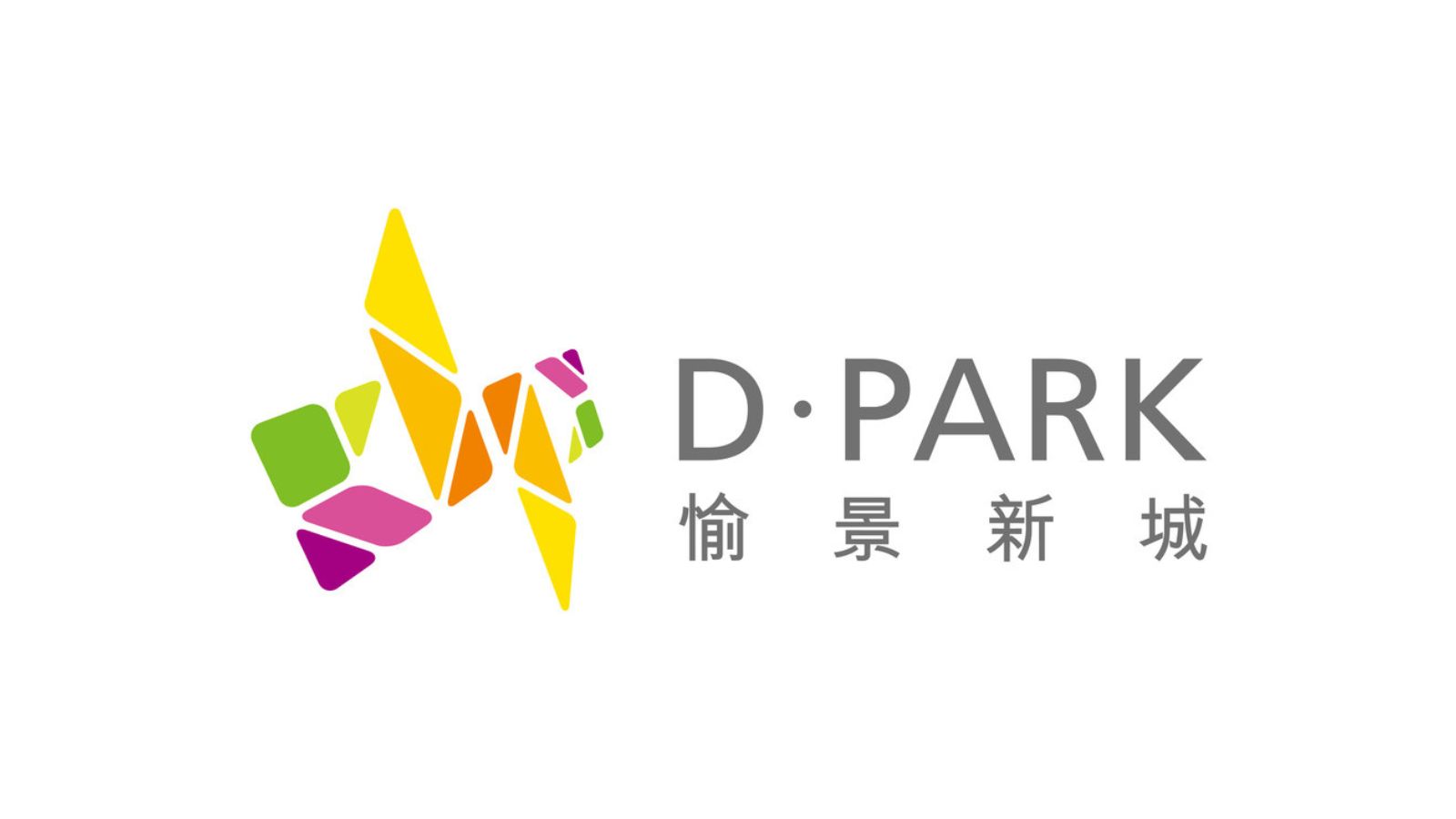 D·PARK
愉景新城