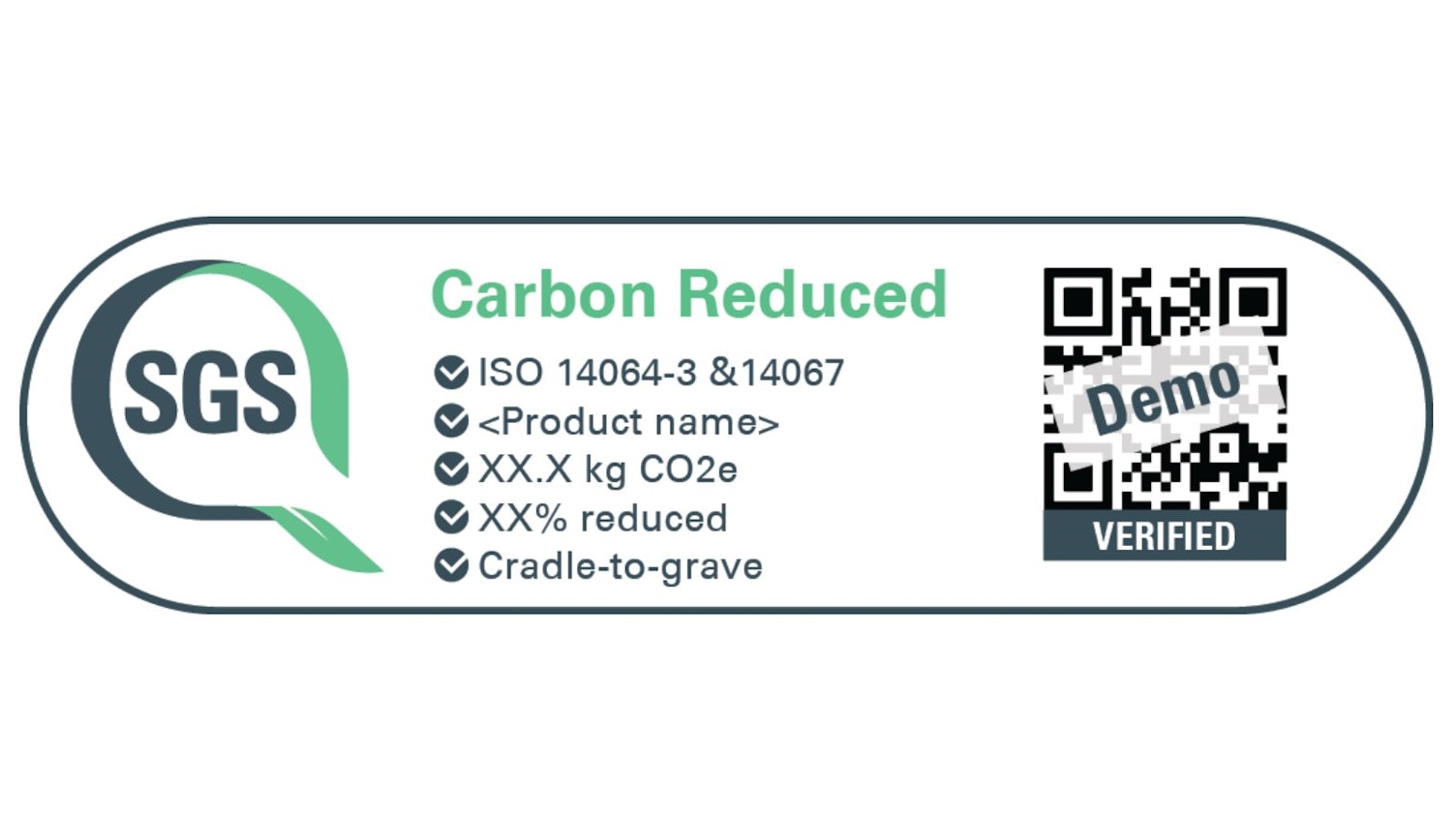 SGS

Carbon Reduced

ISO 14064-3 &14067
<Product name>
XX.X kg CO2e
XX% reduced
Cradle-to-grave

Demo
VERIFIED