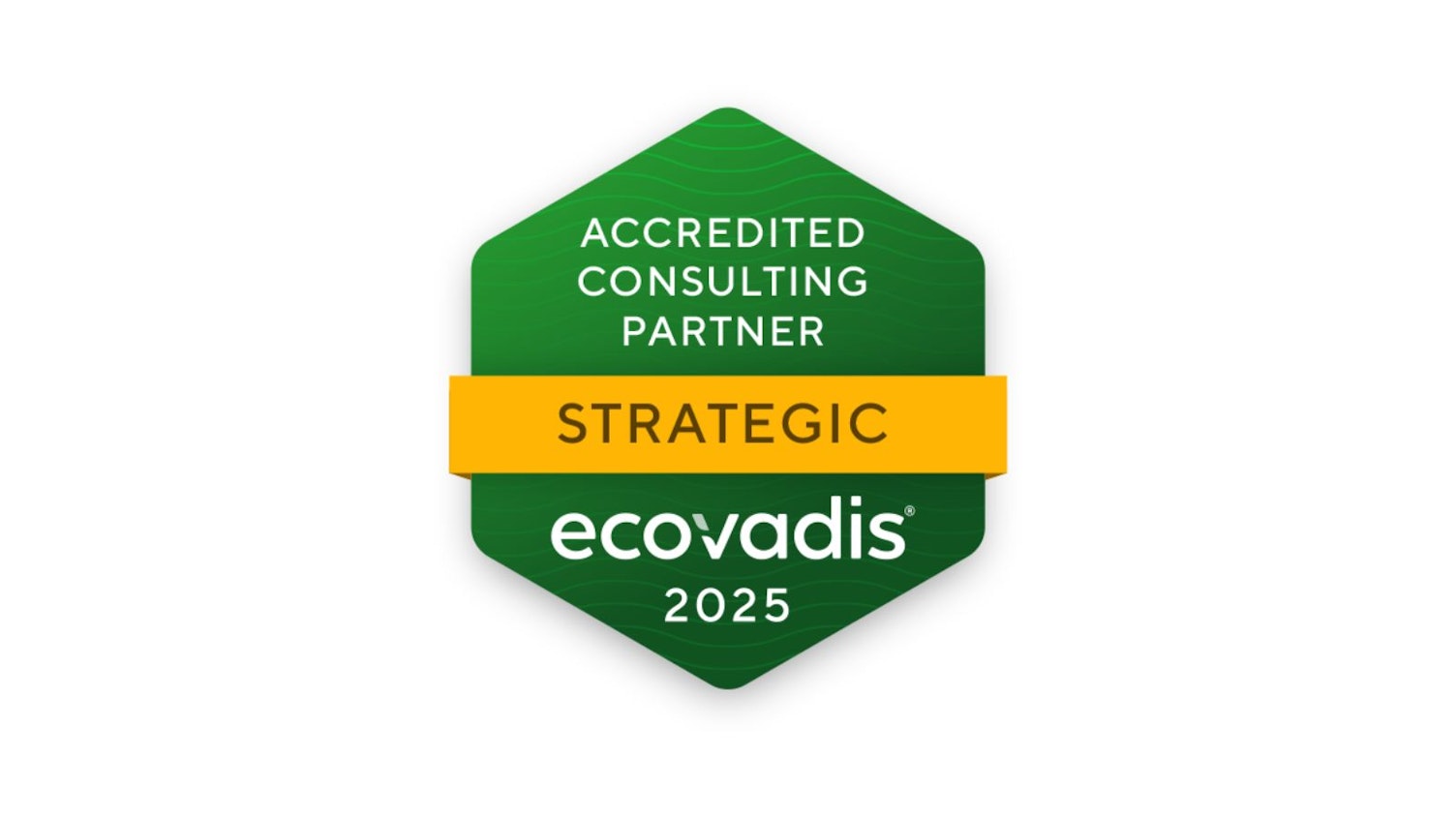 ACCREDITED CONSULTING PARTNER

STRATEGIC

ecovadis®

2025