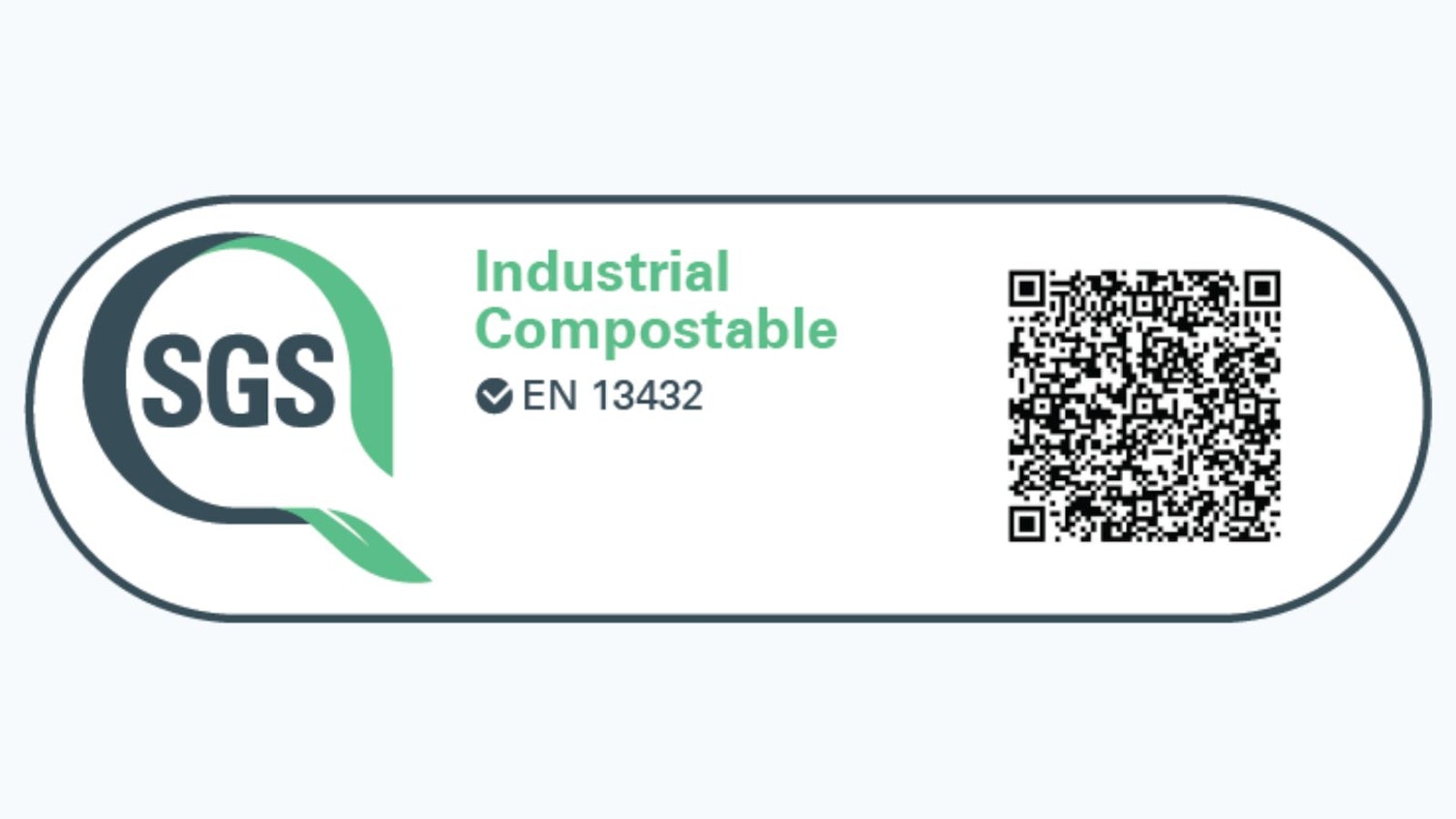 SGS

Industrial Compostable

EN 13432