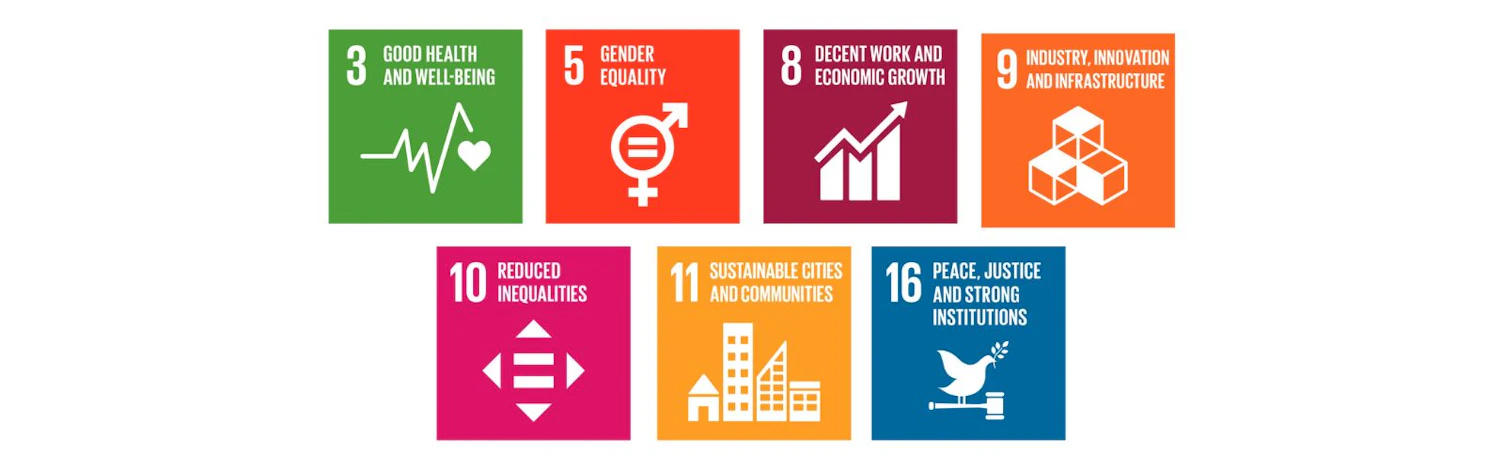 3 GOOD HEALTH AND WELL-BEING

5 GENDER EQUALITY

8 DECENT WORK AND ECONOMIC GROWTH

9 INDUSTRY, INNOVATION AND INFRASTRUCTURE

10 REDUCED INEQUALITIES

11 SUSTAINABLE CITIES AND COMMUNITIES

16 PEACE, JUSTICE AND STRONG INSTITUTIONS