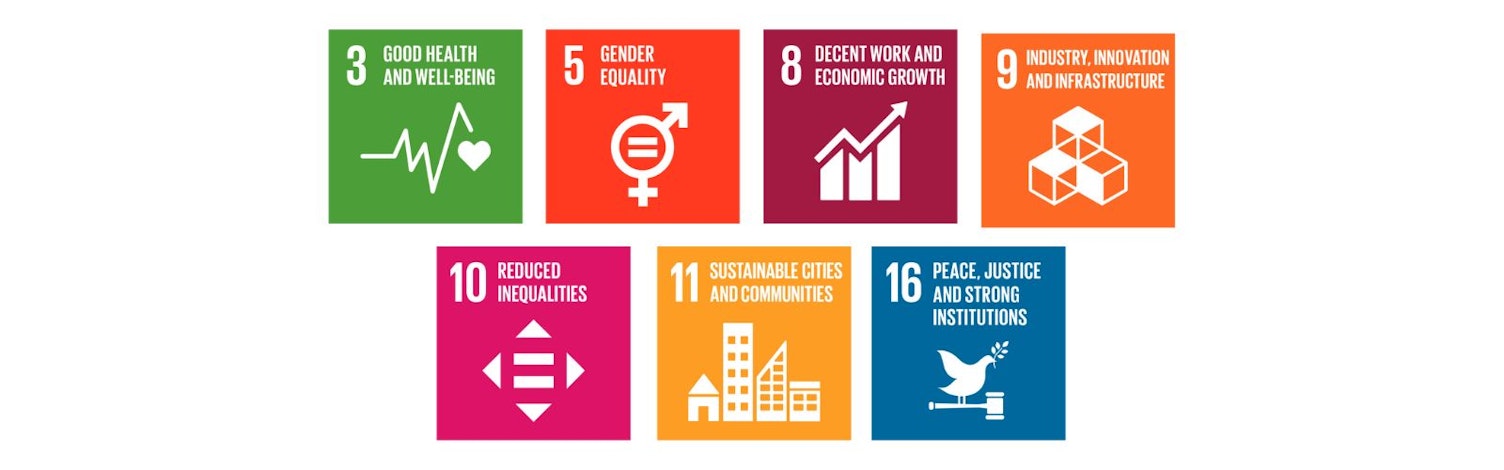 3 GOOD HEALTH AND WELL-BEING

5 GENDER EQUALITY

8 DECENT WORK AND ECONOMIC GROWTH

9 INDUSTRY, INNOVATION AND INFRASTRUCTURE

10 REDUCED INEQUALITIES

11 SUSTAINABLE CITIES AND COMMUNITIES

16 PEACE, JUSTICE AND STRONG INSTITUTIONS