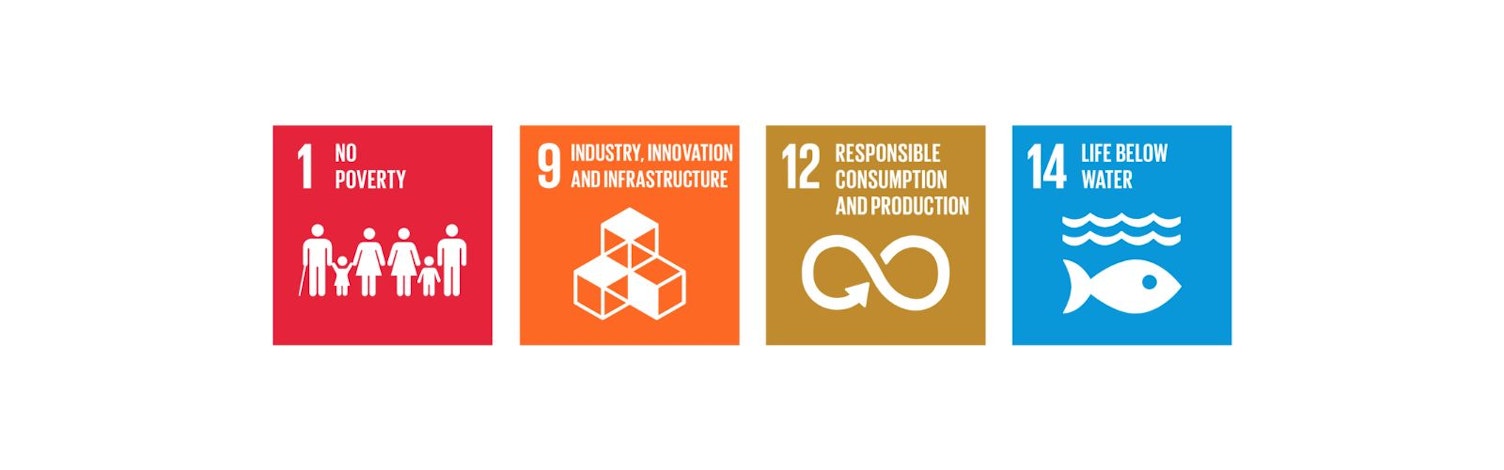 1 NO POVERTY

9 INDUSTRY, INNOVATION AND INFRASTRUCTURE

12 RESPONSIBLE CONSUMPTION AND PRODUCTION

14 LIFE BELOW WATER