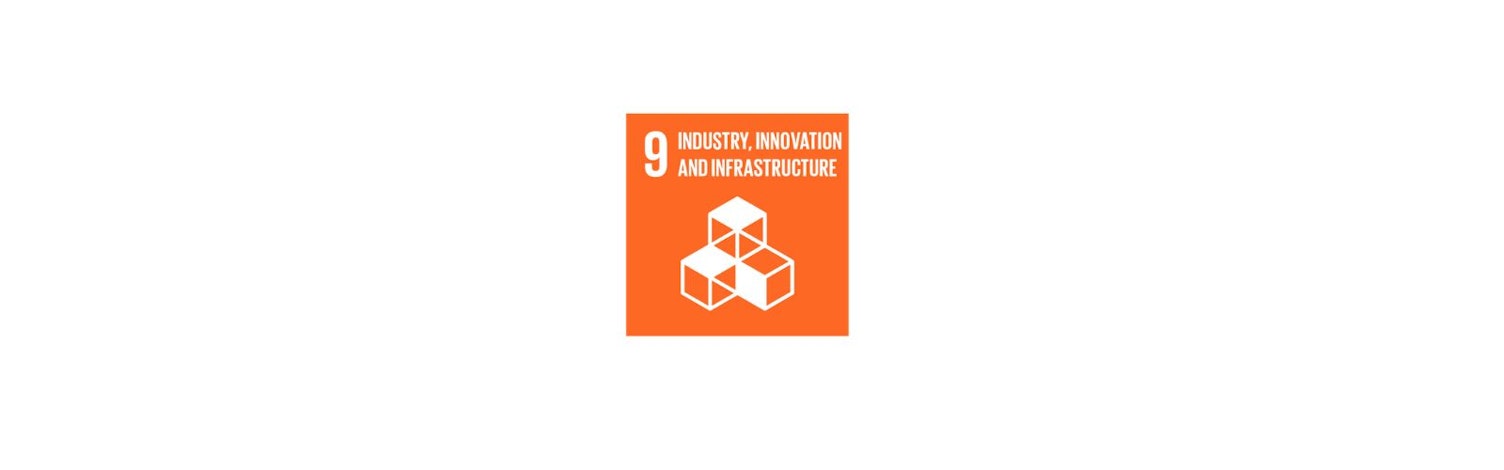 9 INDUSTRY, INNOVATION AND INFRASTRUCTURE