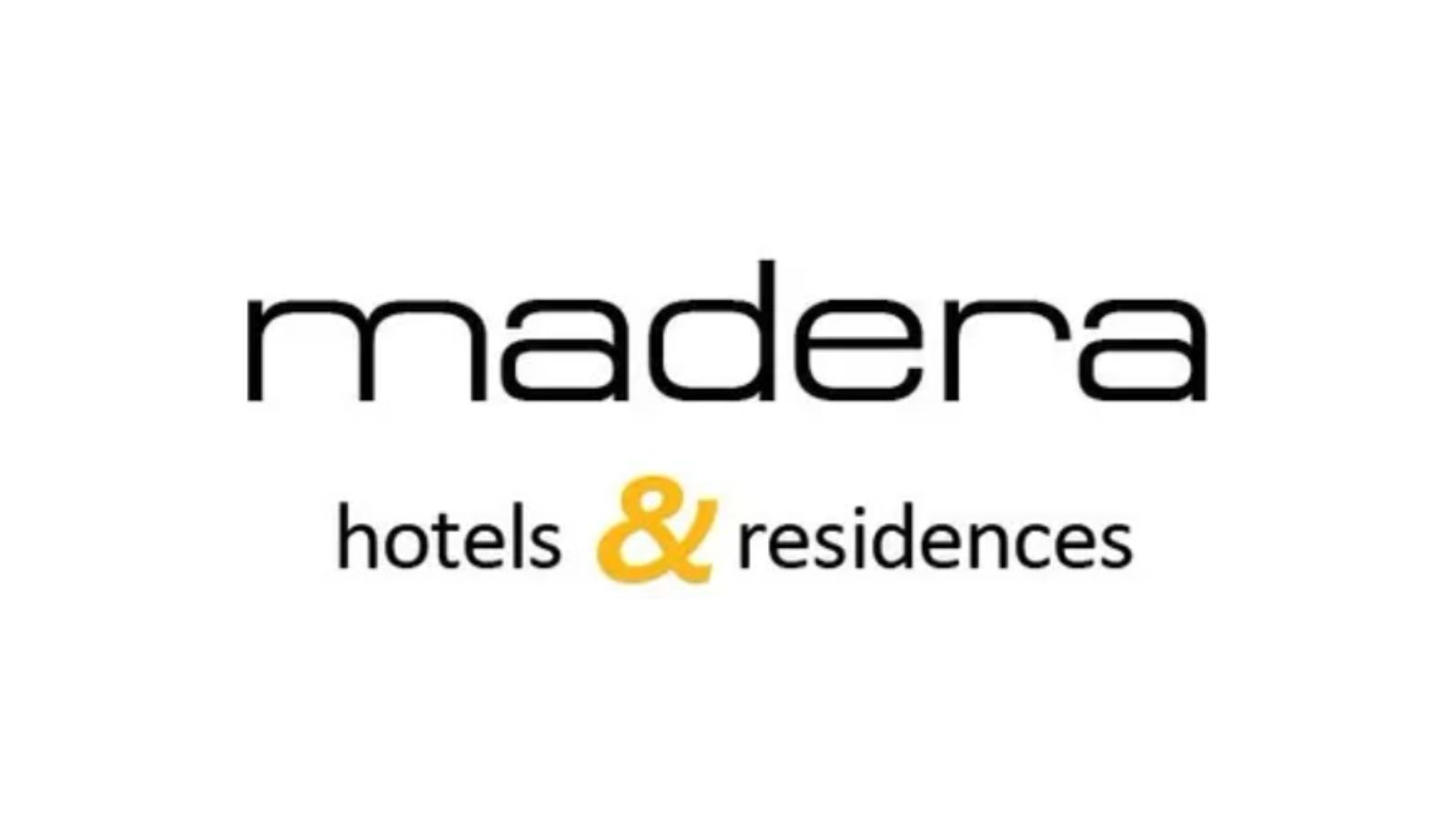 madera

hotels & residences