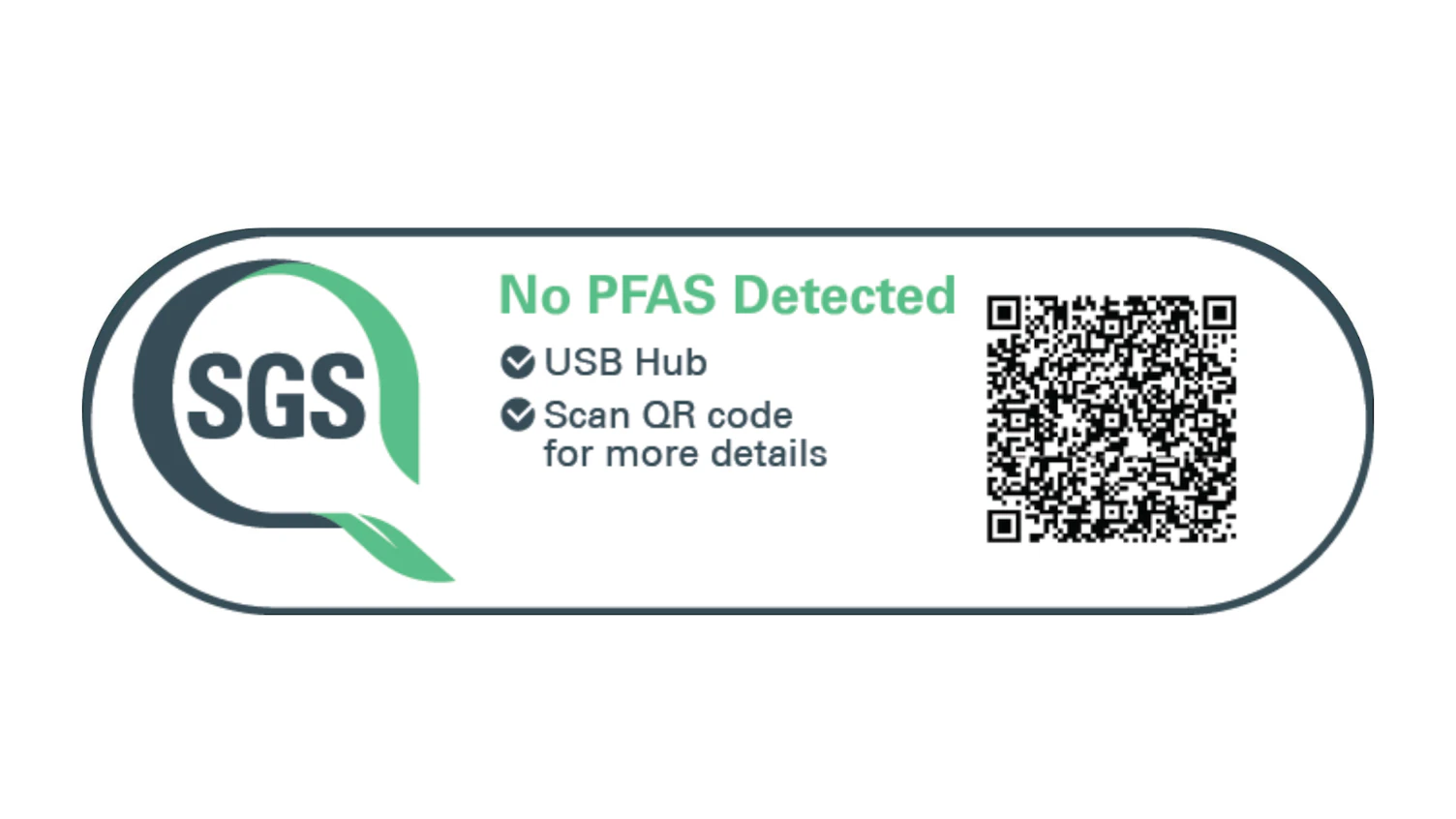 SGS

No PFAS Detected

USB Hub

Scan QR code for more details