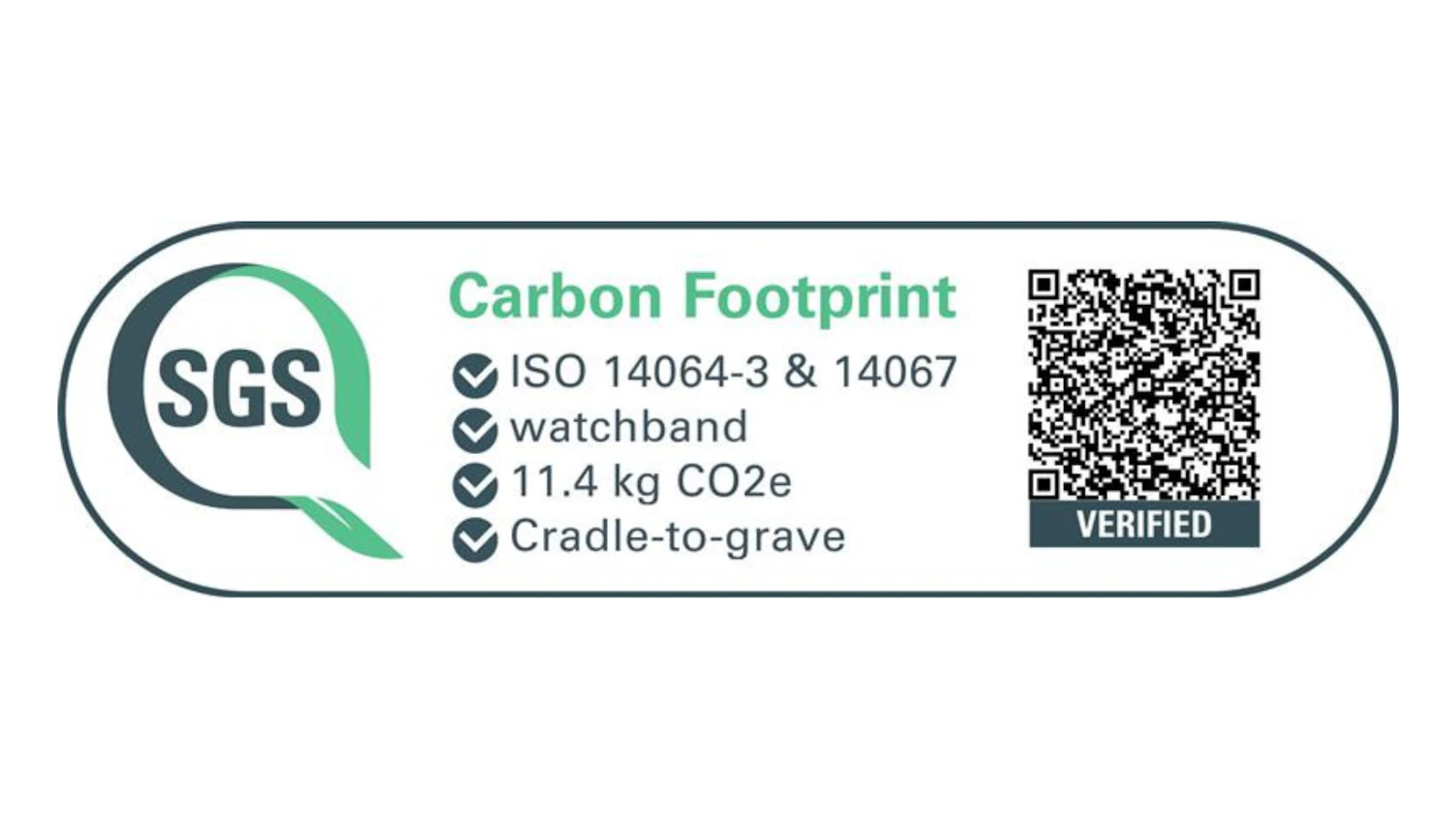 SGS

Carbon Footprint

ISO 14064-3 & 14067
watchband
11.4 kg CO2e
Cradle-to-grave

VERIFIED