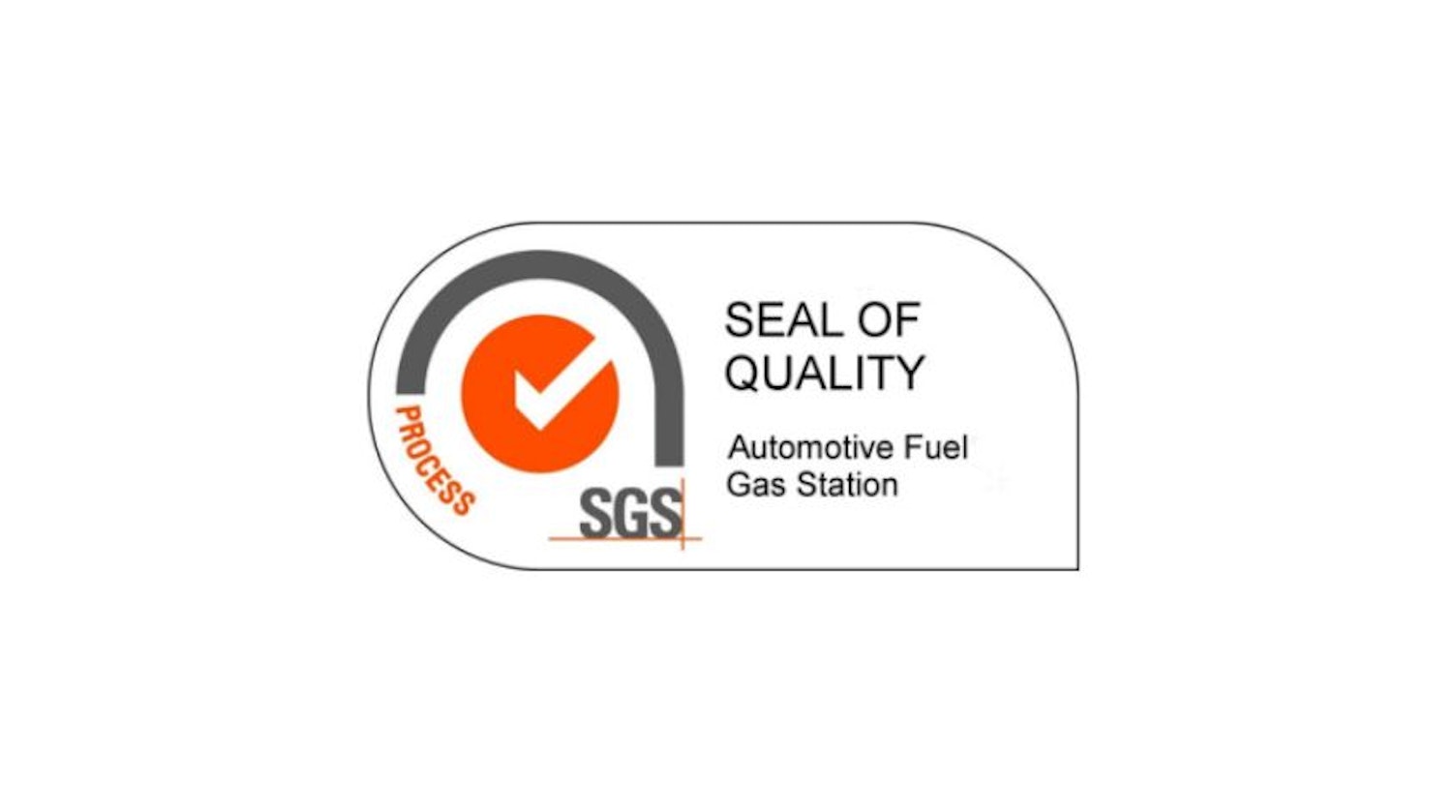 PROCESS

SGS

SEAL OF QUALITY

Automotive Fuel Gas Station