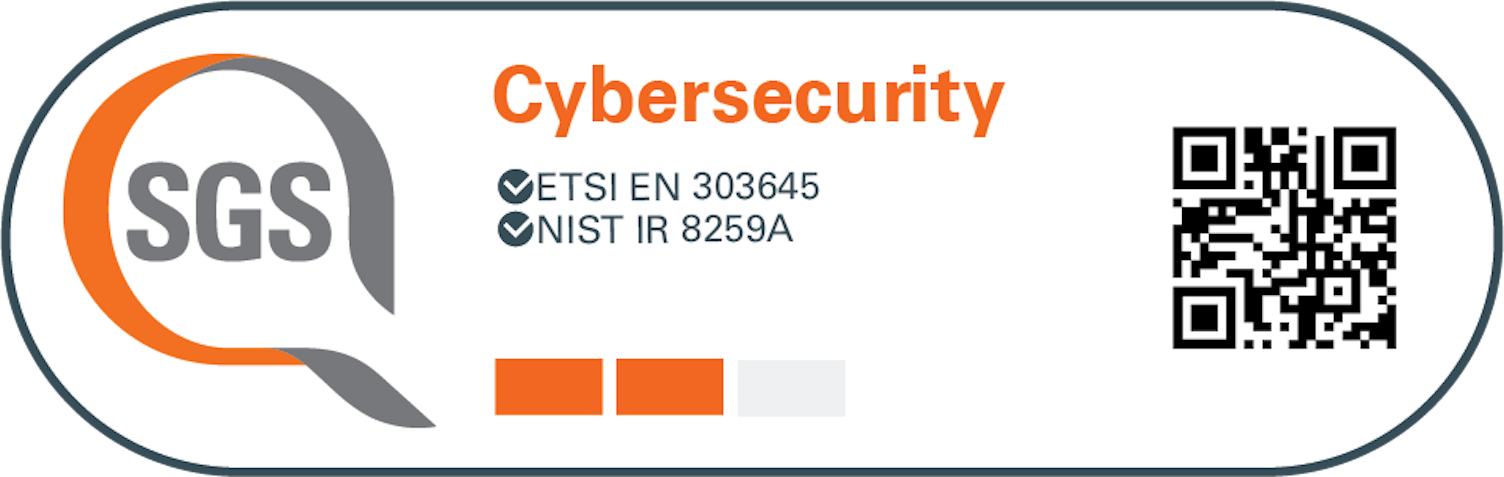 SGS

Cybersecurity

ETSI EN 303645
NIST IR 8259A