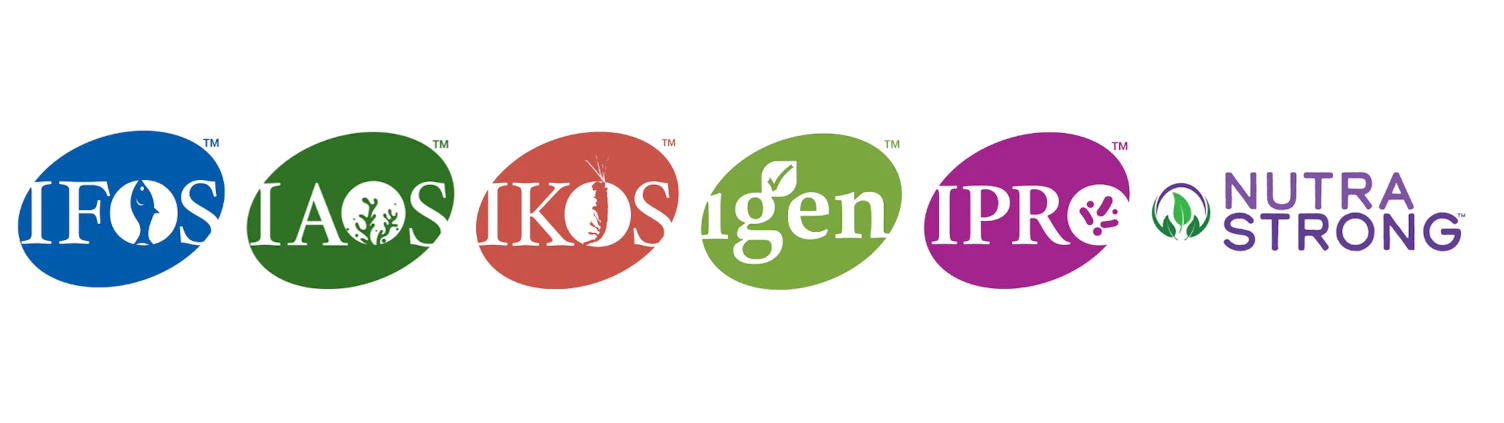 IFOS™ IAOS™ IKOS™ igen™ IPRO™ NUTRA STRONG™