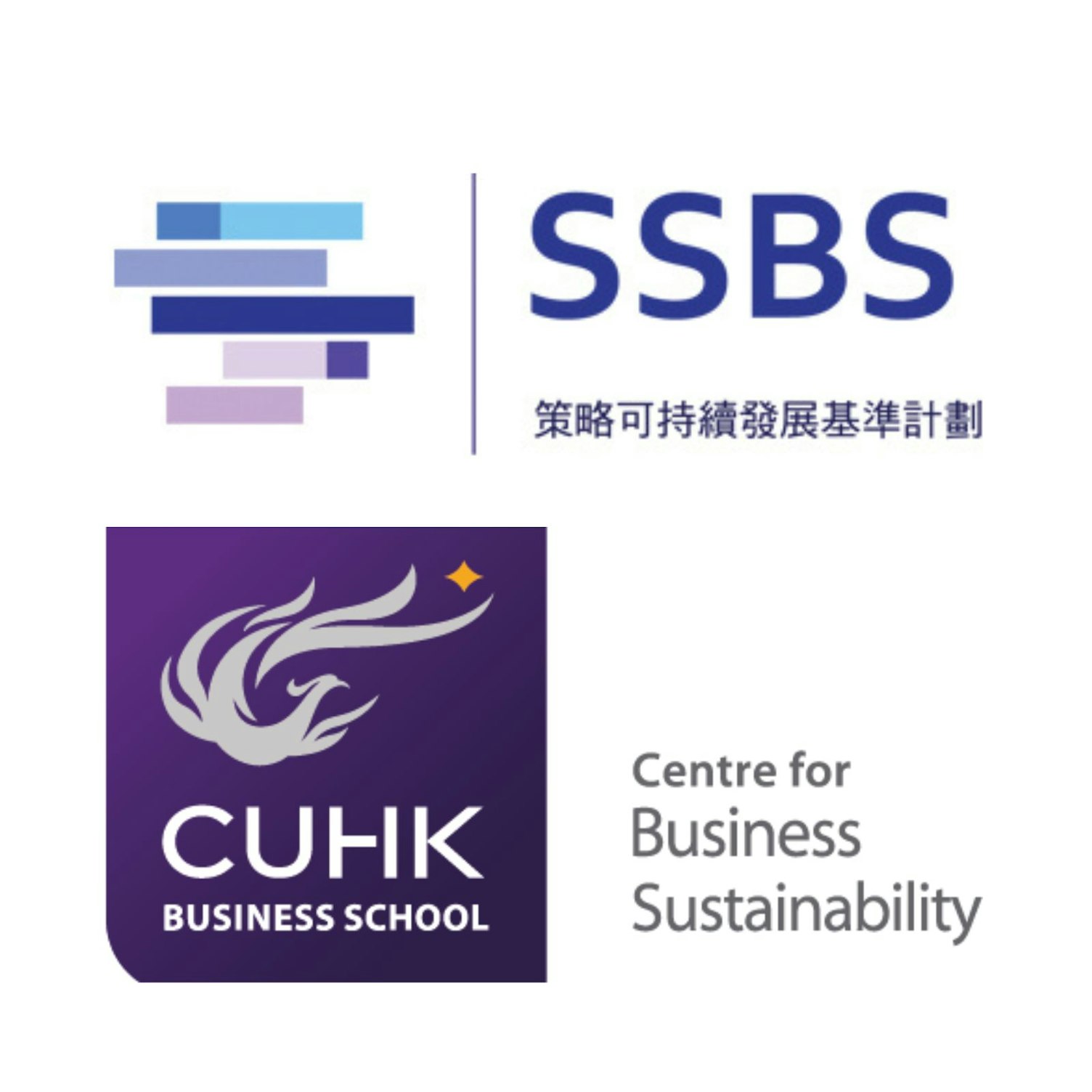 SSBS
策略可持續發展基準計劃

CUHK
BUSINESS SCHOOL

Centre for
Business
Sustainability