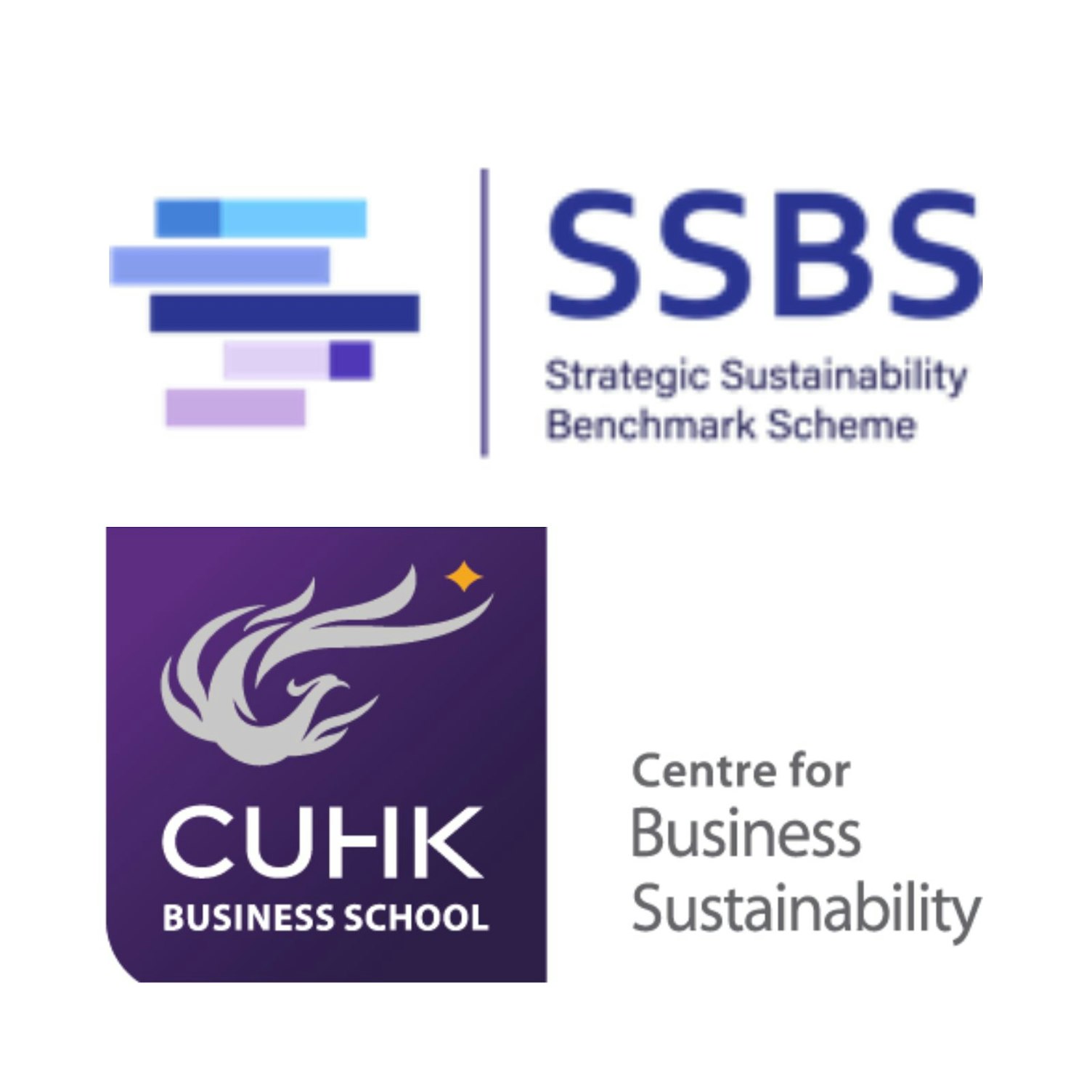 SSBS
Strategic Sustainability
Benchmark Scheme

CUHK
BUSINESS SCHOOL

Centre for
Business
Sustainability