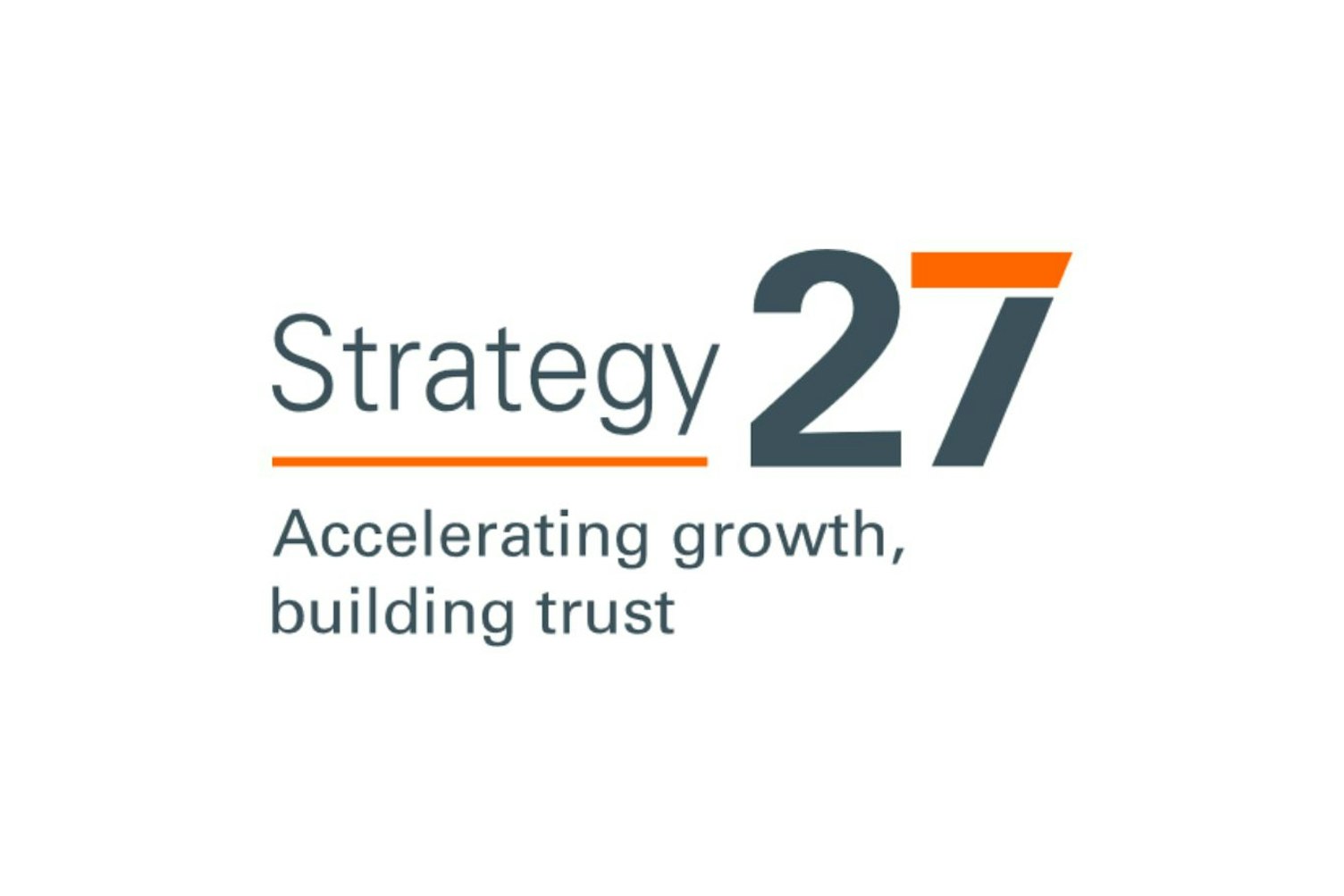 Strategy 27

Accelerating growth, building trust