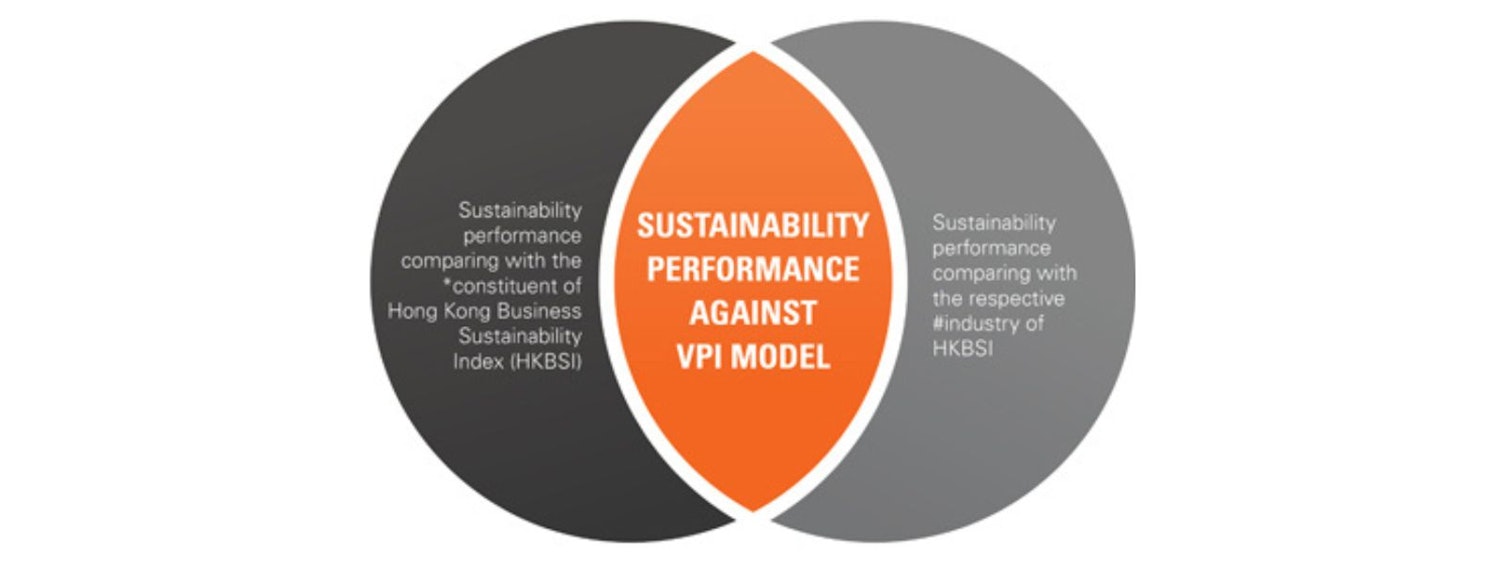 Sustainability performance comparing with the *constituent of Hong Kong Business Sustainability Index (HKBSI)

SUSTAINABILITY PERFORMANCE AGAINST VPI MODEL

Sustainability performance comparing with the respective #industry of HKBSI