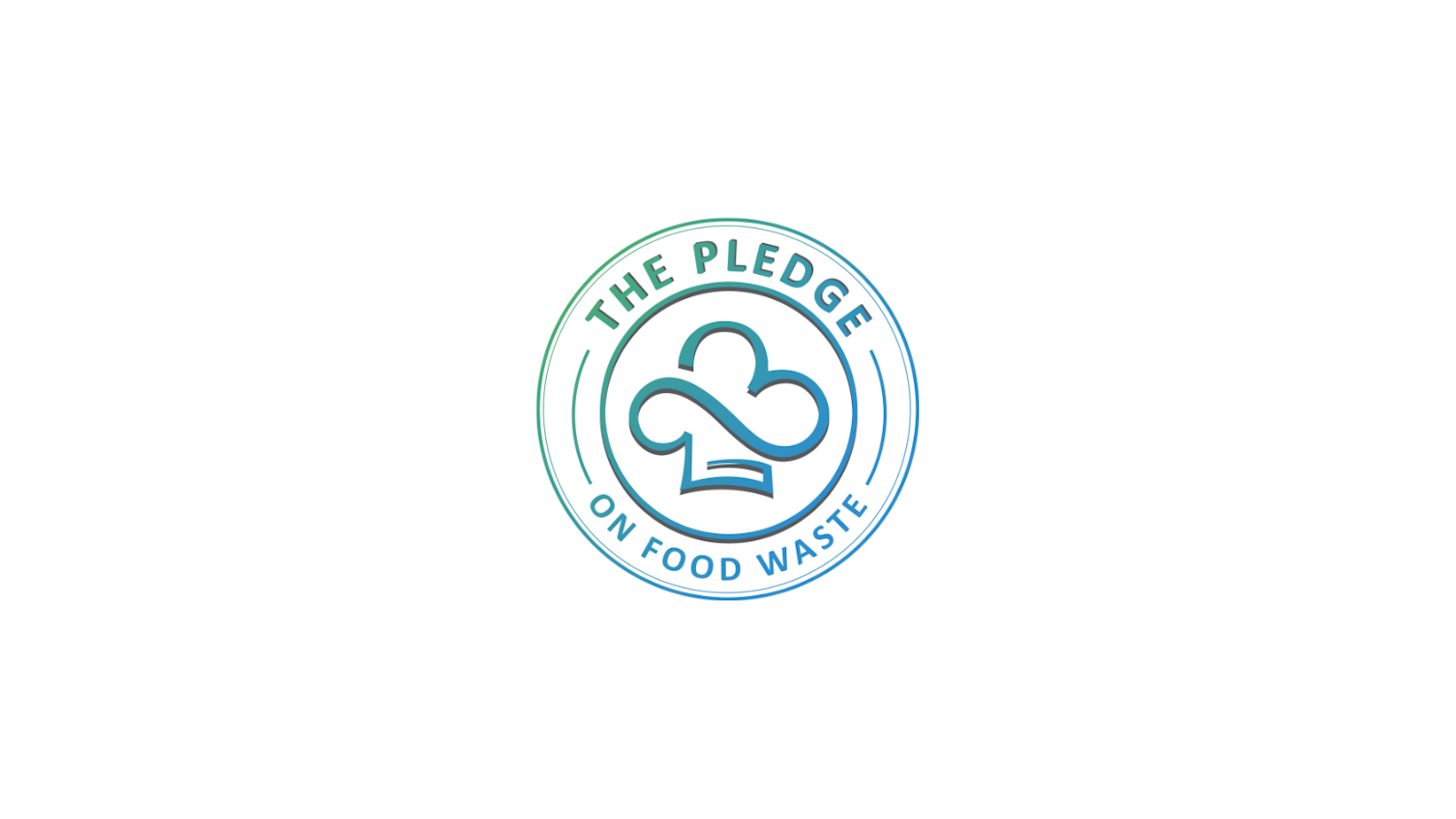 THE PLEDGE
ON FOOD WASTE