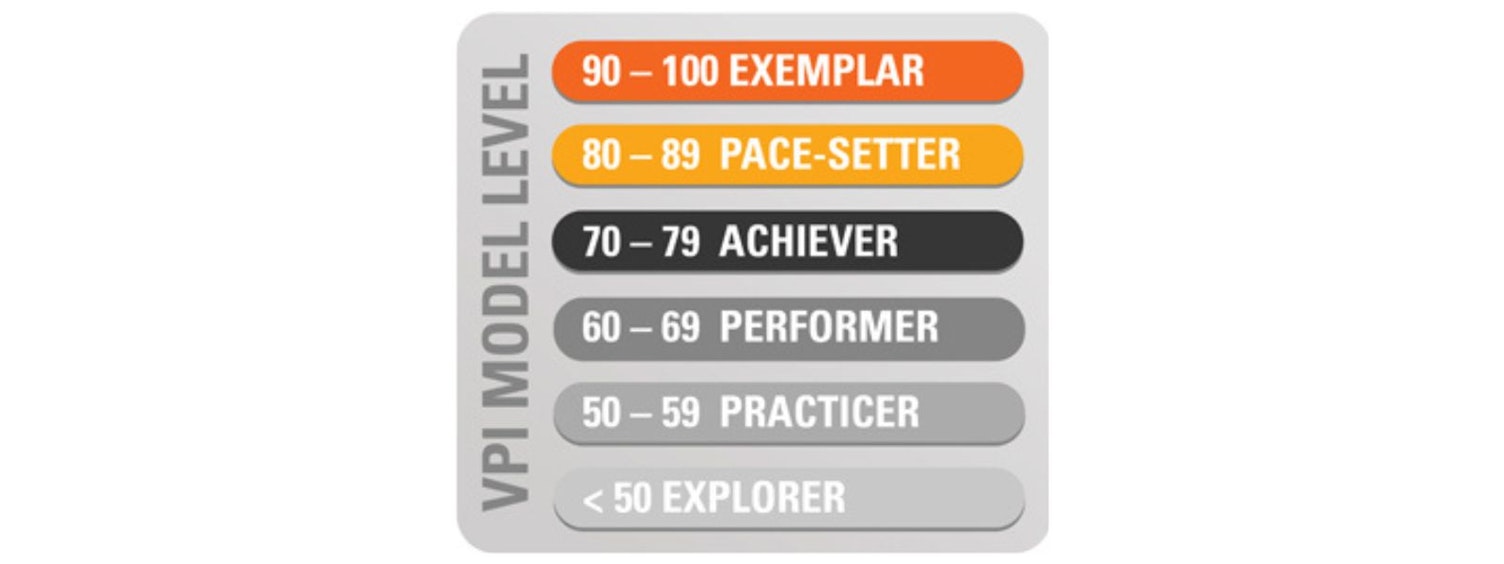 VPI MODEL LEVEL

90 – 100 EXEMPLAR

80 – 89 PACE-SETTER

70 – 79 ACHIEVER

60 – 69 PERFORMER

50 – 59 PRACTICER

< 50 EXPLORER