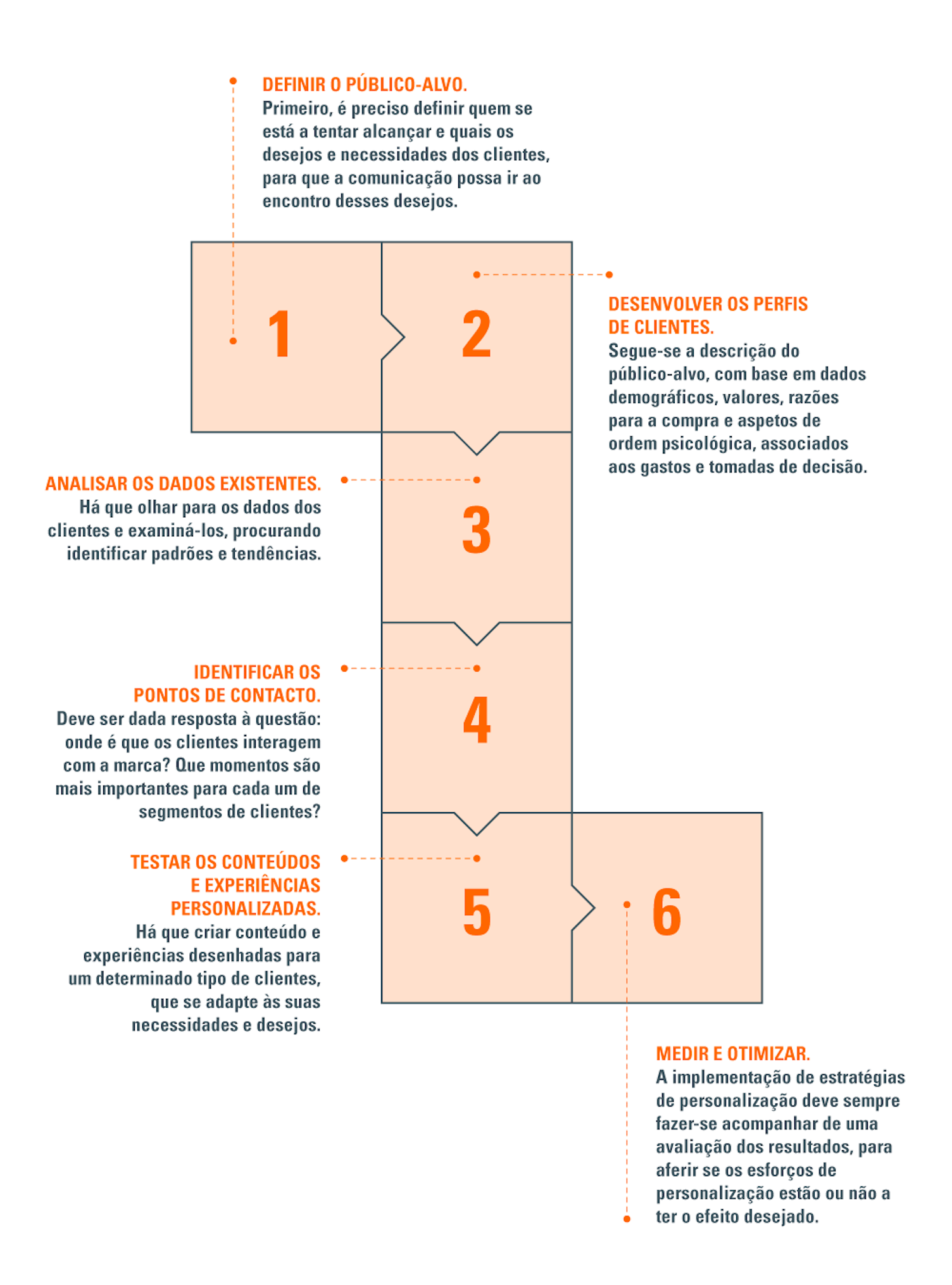 DEFINIR O PÚBLICO-ALVO.
Primeiro, é preciso definir quem se está a tentar alcançar e quais os desejos e necessidades dos clientes, para que a comunicação possa ir ao encontro desses desejos.

1

2

DESENVOLVER OS PERFIS DE CLIENTES.
Segue-se a descrição do público-alvo, com base em dados demográficos, valores, razões para a compra e aspetos de ordem psicológica, associados aos gastos e tomadas de decisão.

ANALISAR OS DADOS EXISTENTES.
Há que olhar para os dados dos clientes e examiná-los, procurando identificar padrões e tendências.

3

IDENTIFICAR OS PONTOS DE CONTACTO.
Deve ser dada resposta à questão: onde é que os clientes interagem com a marca? Que momentos são mais importantes para cada um de segmentos de clientes?

4

TESTAR OS CONTEÚDOS E EXPERIÊNCIAS PERSONALIZADAS.
Há que criar conteúdo e experiências desenhadas para um determinado tipo de clientes, que se adapte às suas necessidades e desejos.

5

6

MEDIR E OTIMIZAR.
A implementação de estratégias de personalização deve sempre fazer-se acompanhar de uma avaliação dos resultados, para aferir se os esforços de personalização estão ou não a ter o efeito desejado.